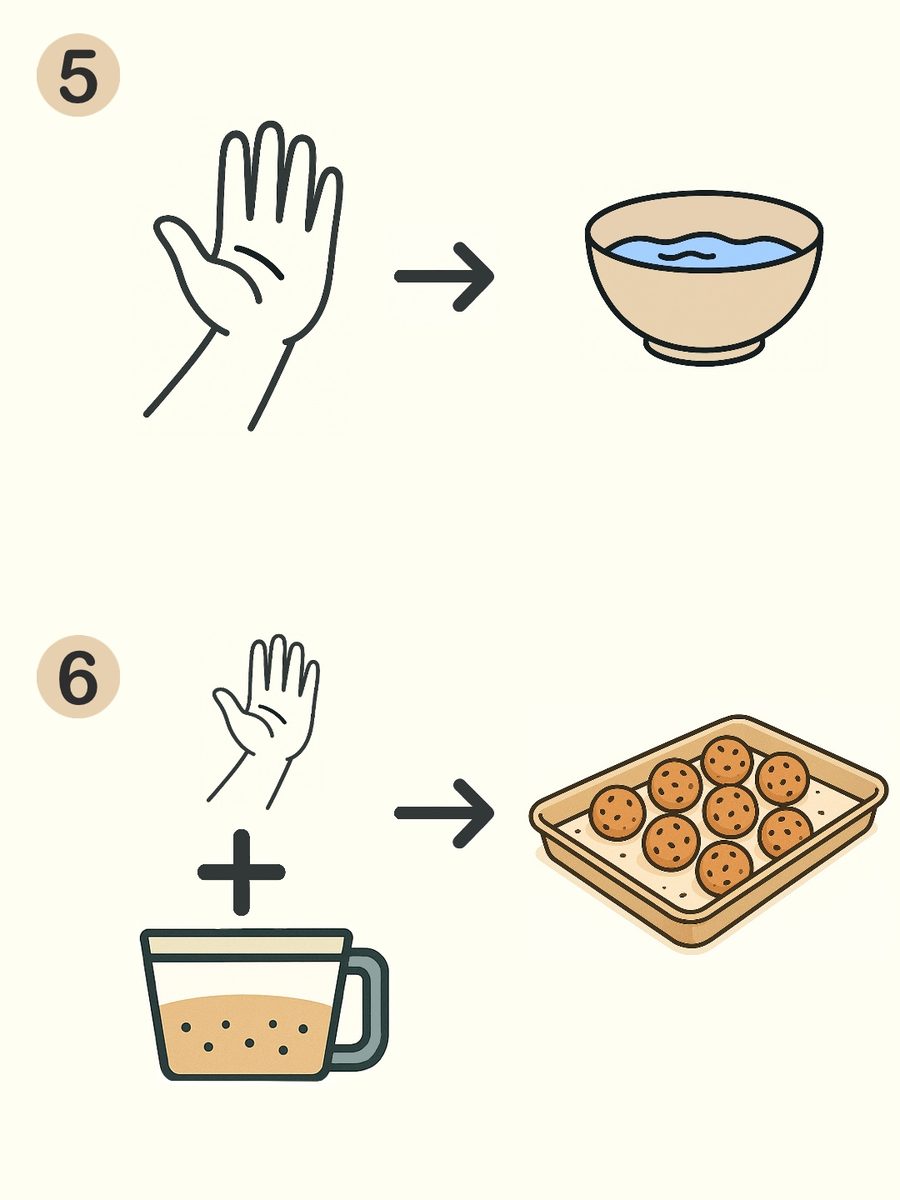 5

6